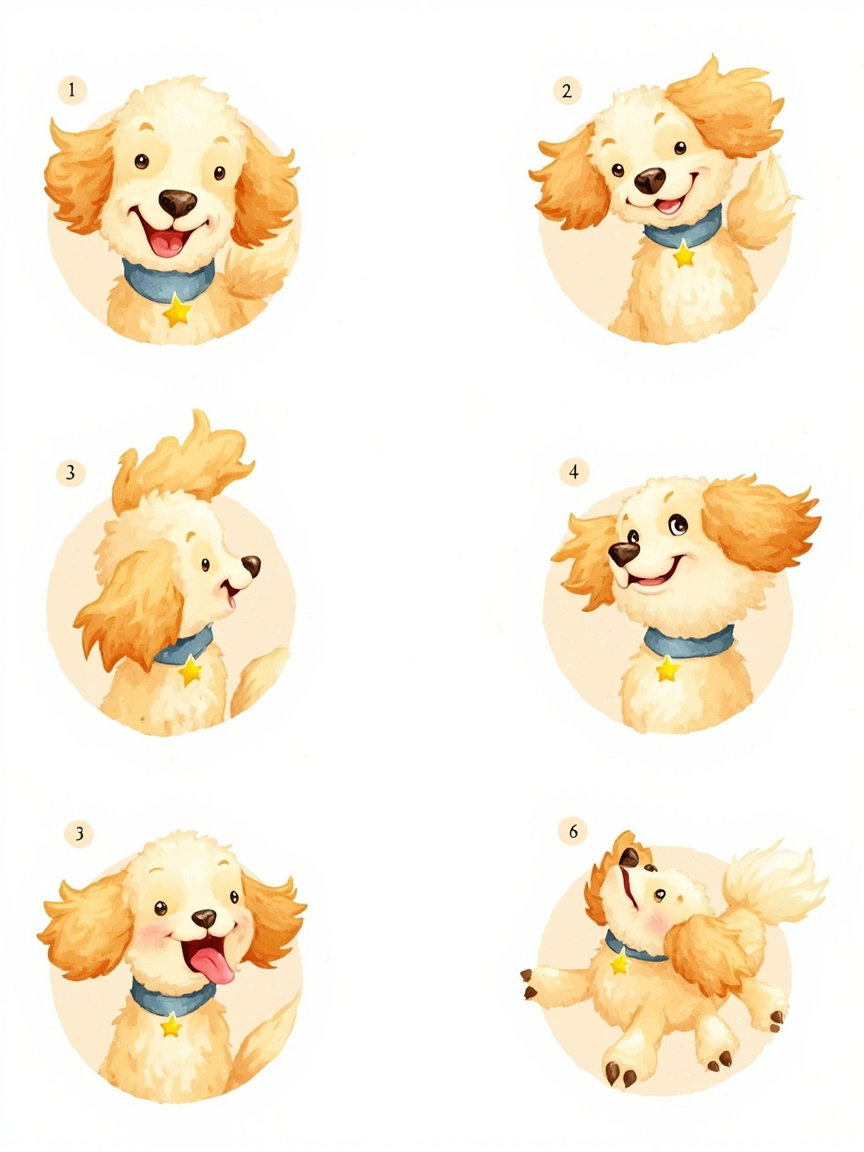 1

2

3

4

3

6